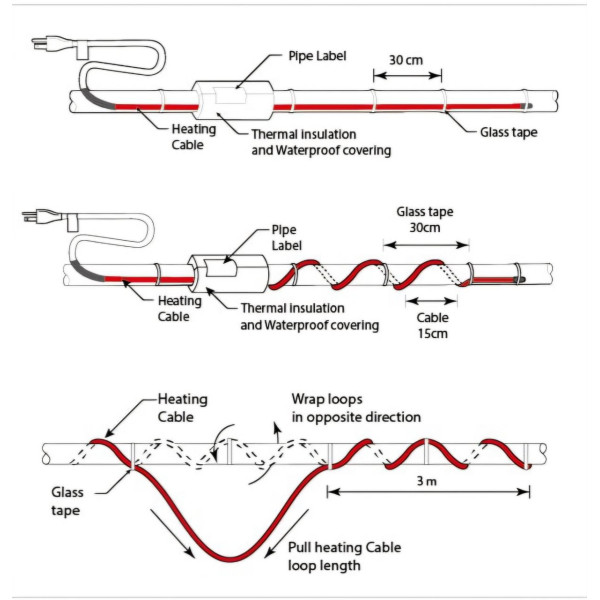 Pipe Label

30 cm

Heating Cable

Thermal insulation and Waterproof covering

Glass tape

Pipe Label

Glass tape 30cm

Heating Cable

Thermal insulation and Waterproof covering

Cable 15cm

Heating Cable

Wrap loops in opposite direction

Glass tape

3 m

Pull heating Cable loop length