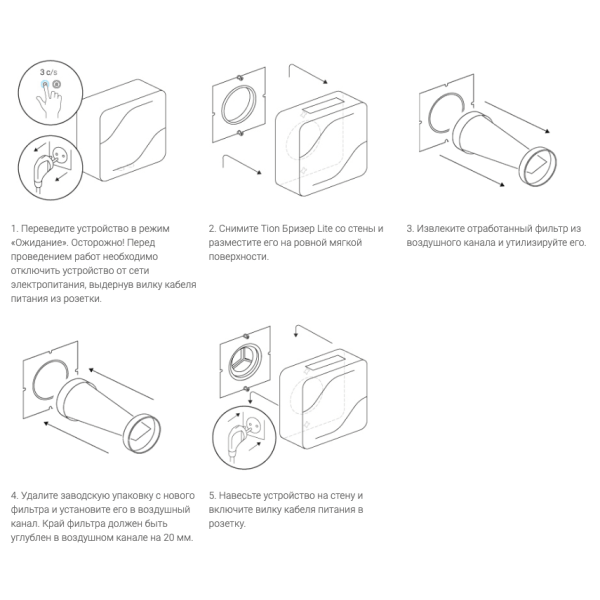 3 c/s

1. Переведите устройство в режим «Ожидание». Осторожно! Перед проведением работ необходимо отключить устройство от сети электропитания, выдернув вилку кабеля питания из розетки.

2. Снимите Tion Бризер Lite со стены и разместите его на ровной мягкой поверхности.

3. Извлеките отработанный фильтр из воздушного канала и утилизируйте его.

4. Удалите заводскую упаковку с нового фильтра и установите его в воздушный канал. Край фильтра должен быть углублен в воздушном канале на 20 мм.

5. Навесьте устройство на стену и включите вилку кабеля питания в розетку.