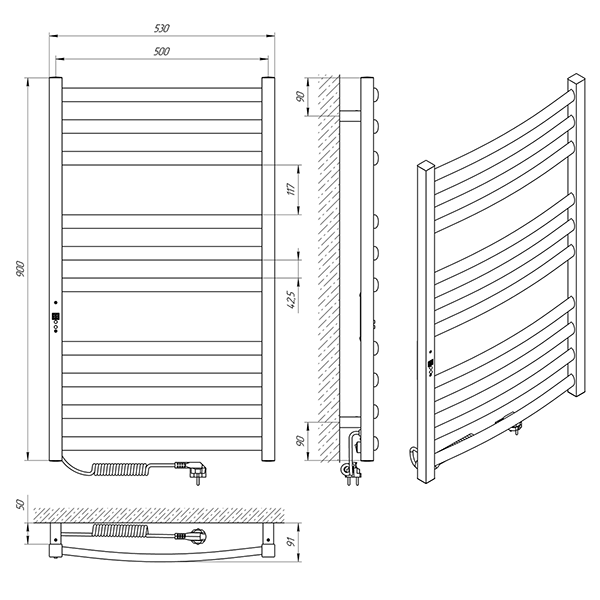 530
500
900
117
42,5
90
90
50
91