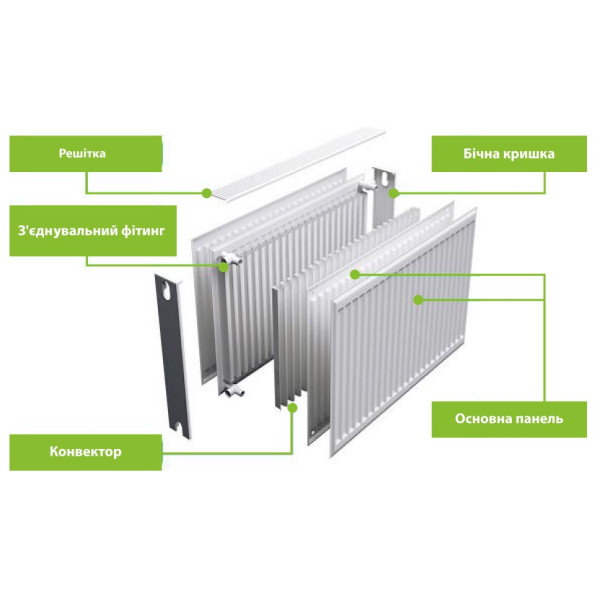 Решітка

Бічна кришка

З'єднувальний фітинг

Основна панель

Конвектор